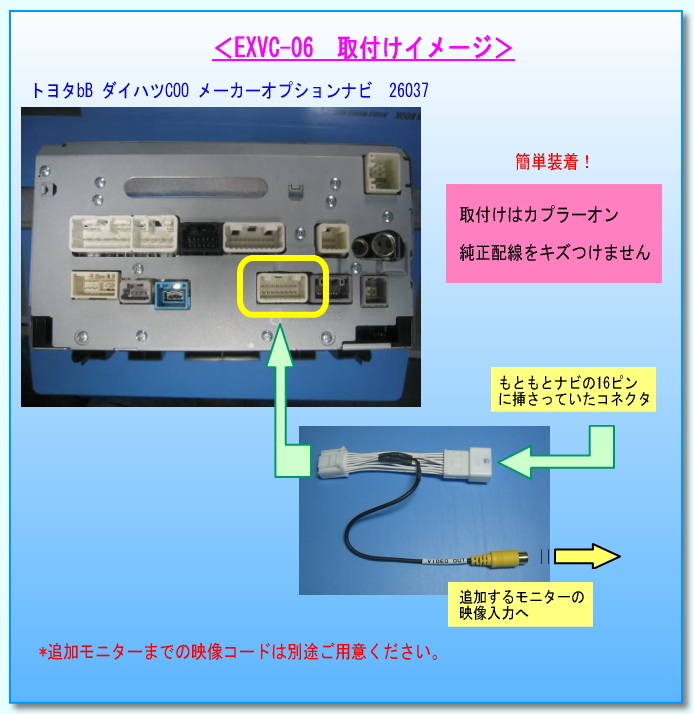 ＜EXVC-06　取付けイメージ＞

トヨタbB ダイハツCOO メーカーオプションナビ　26037

簡単装着！

取付けはカプラーオン

純正配線をキズつけません

もともとナビの16ピンに挿さっていたコネクタ

VIDEO OUT

追加するモニターの映像入力へ

*追加モニターまでの映像コードは別途ご用意ください。